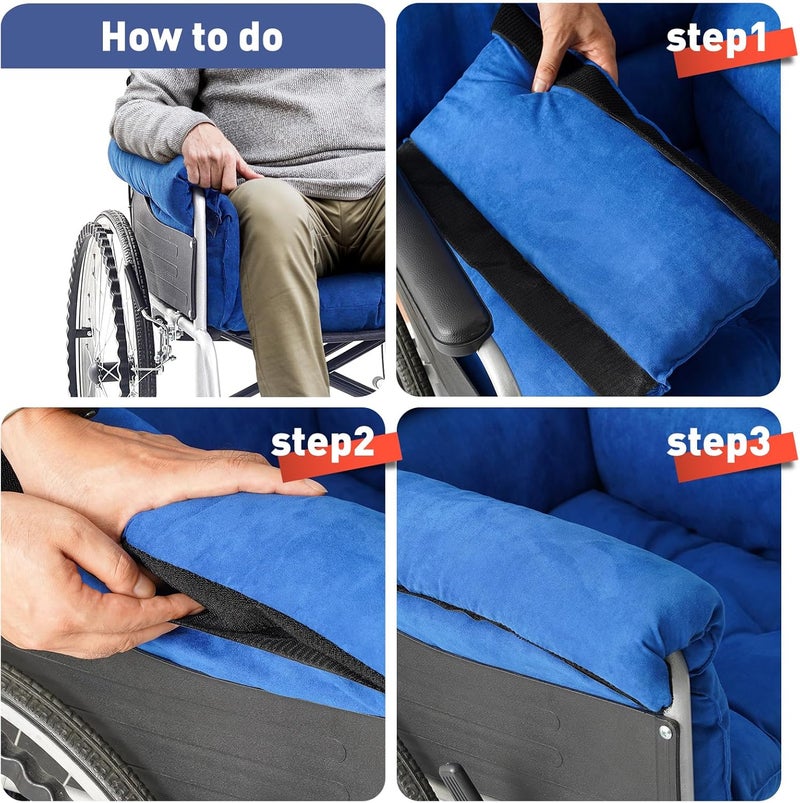 How to do

step1

step2

step3